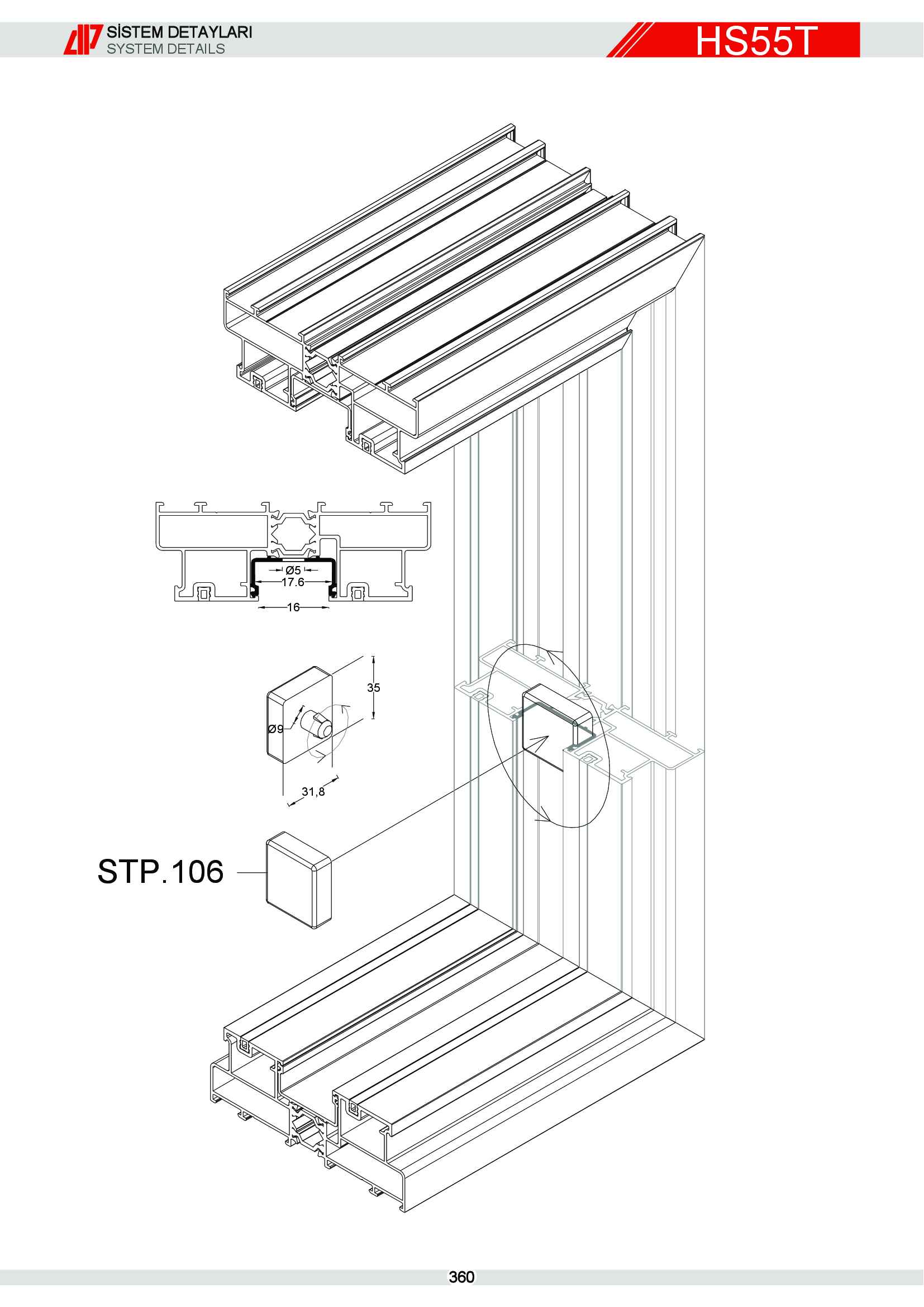 SİSTEM DETAYLARI
SYSTEM DETAILS

HS55T

Ø5
17.6
16

35
Ø9
31,8

STP.106

360